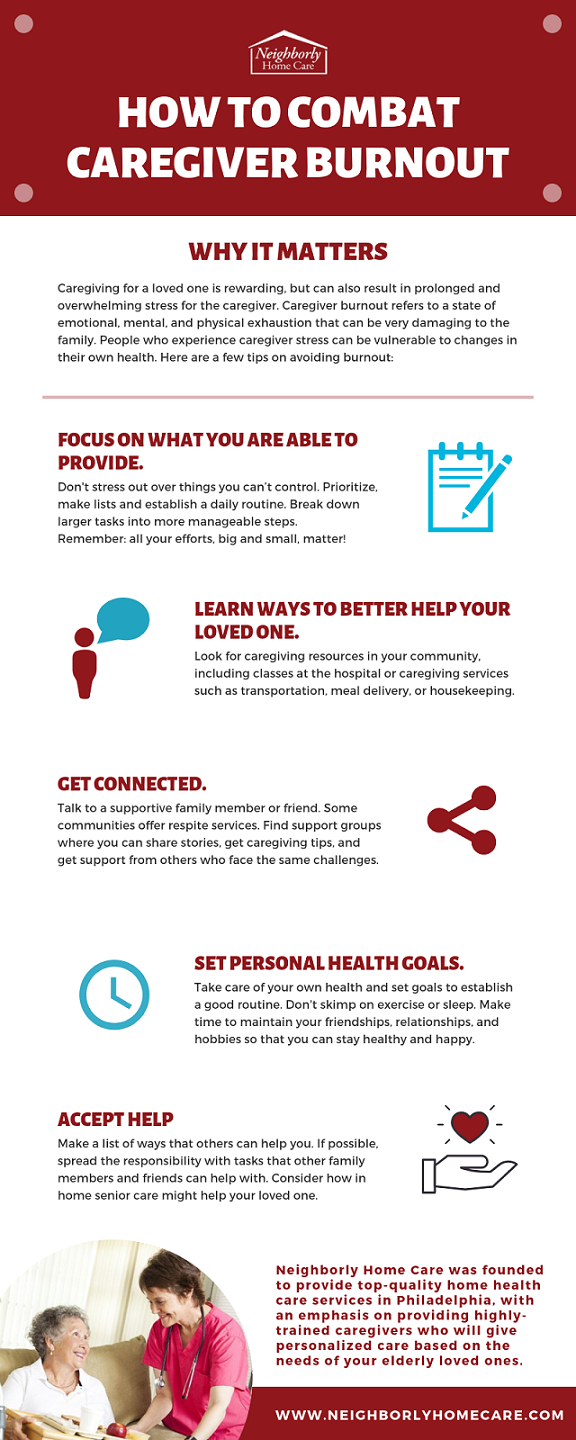 Neighborly Home Care

HOW TO COMBAT CAREGIVER BURNOUT

WHY IT MATTERS

Caregiving for a loved one is rewarding, but can also result in prolonged and overwhelming stress for the caregiver. Caregiver burnout refers to a state of emotional, mental, and physical exhaustion that can be very damaging to the family. People who experience caregiver stress can be vulnerable to changes in their own health. Here are a few tips on avoiding burnout:

FOCUS ON WHAT YOU ARE ABLE TO PROVIDE.

Don't stress out over things you can't control. Prioritize, make lists and establish a daily routine. Break down larger tasks into more manageable steps. Remember: all your efforts, big and small, matter!

LEARN WAYS TO BETTER HELP YOUR LOVED ONE.

Look for caregiving resources in your community, including classes at the hospital or caregiving services such as transportation, meal delivery, or housekeeping.

GET CONNECTED.

Talk to a supportive family member or friend. Some communities offer respite services. Find support groups where you can share stories, get caregiving tips, and get support from others who face the same challenges.

SET PERSONAL HEALTH GOALS.

Take care of your own health and set goals to establish a good routine. Don't skimp on exercise or sleep. Make time to maintain your friendships, relationships, and hobbies so that you can stay healthy and happy.

ACCEPT HELP

Make a list of ways that others can help you. If possible, spread the responsibility with tasks that other family members and friends can help with. Consider how in home senior care might help your loved one.

Neighborly Home Care was founded to provide top-quality home health care services in Philadelphia, with an emphasis on providing highly-trained caregivers who will give personalized care based on the needs of your elderly loved ones.

WWW.NEIGHBORLYHOMECARE.COM